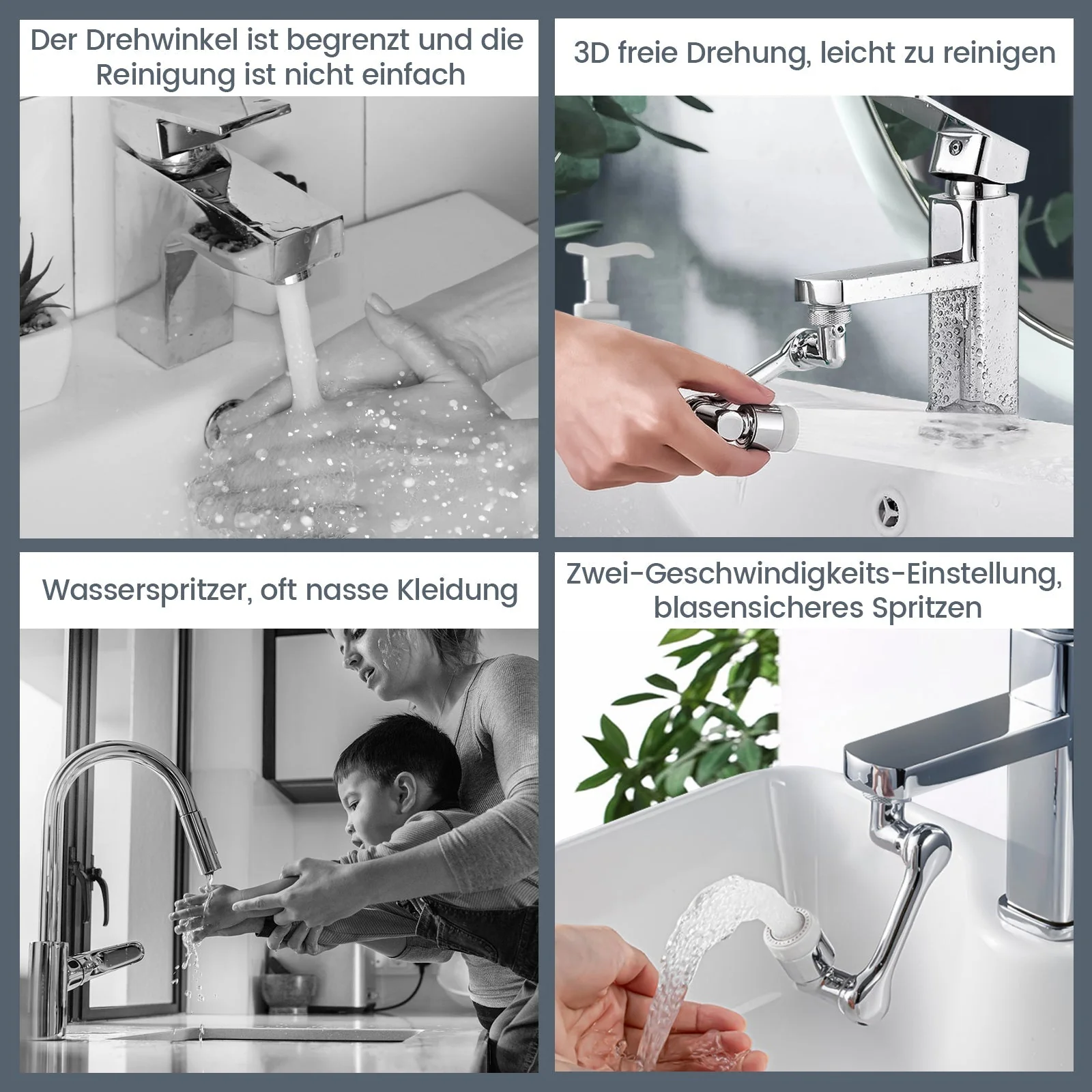 Der Drehwinkel ist begrenzt und die Reinigung ist nicht einfach

3D freie Drehung, leicht zu reinigen

Wasserspritzer, oft nasse Kleidung

Zwei-Geschwindigkeits-Einstellung, blasensicheres Spritzen